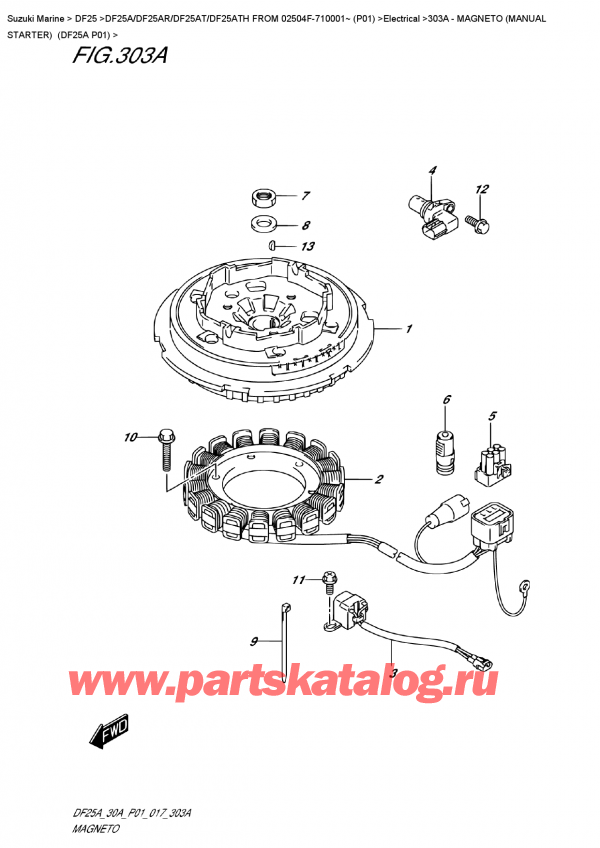 Suzuki Marine > DF25 >DF25A/DF25AR/DF25AT/DF25ATH FROM 02504F-710001~ (P01) >Electrical >303A - MAGNETO (MANUAL STARTER) (DF25A P01) >

FIG.303A

7
8
13
4
12
1
6
5
10
2
11
9
3

www.partskatalog.ru

FWD

DF25A_30A_P01_017_303A
MAGNETO