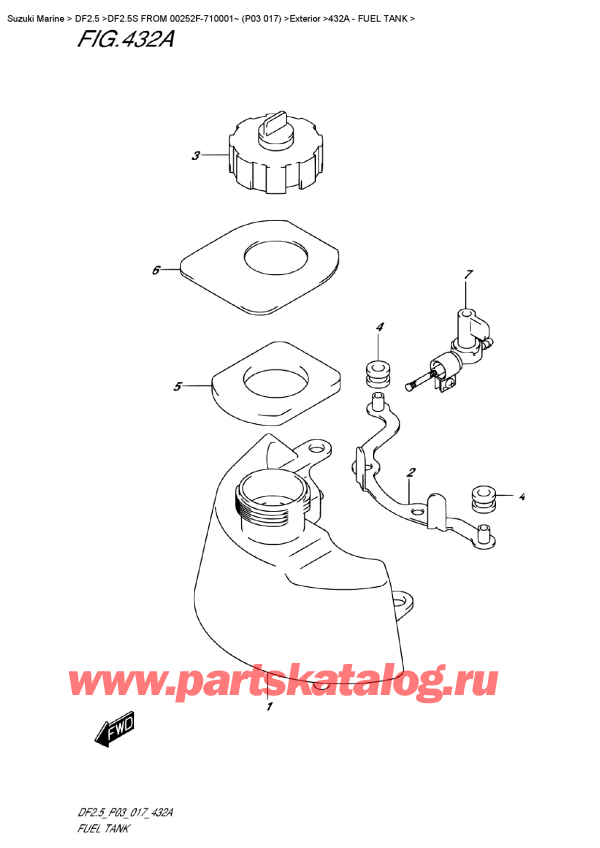 Suzuki Marine > DF2.5 >DF2.5S FROM 00252F-710001~ (P03 017) >Exterior >432A - FUEL TANK >

FIG.432A

3

6

7

4

5

2

4

1

www.partskatalog.ru

FWD

DF2.5_P03_017_432A
FUEL TANK