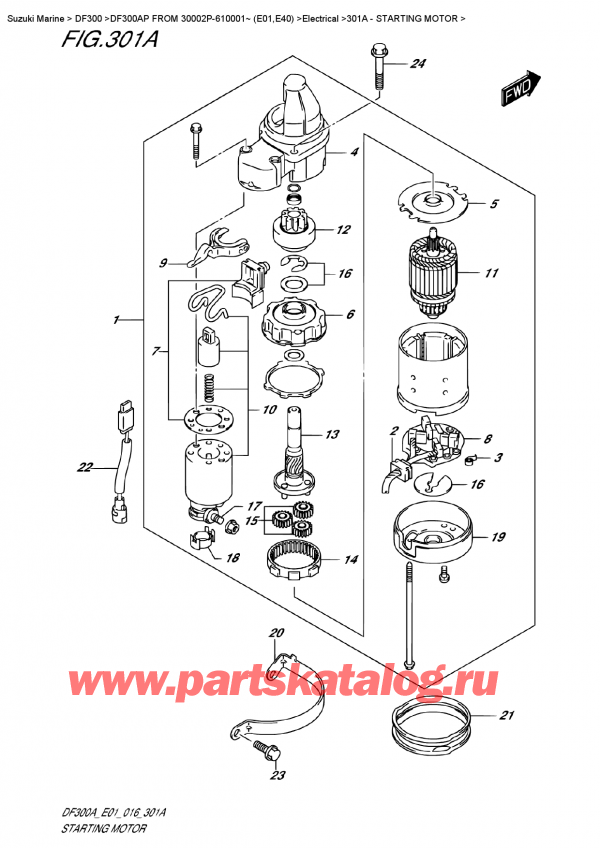 Suzuki Marine > DF300 >DF300AP FROM 30002P-610001~ (E01,E40) >Electrical >301A - STARTING MOTOR >

FIG.301A

FWD

24
4
5
12
9
16
11
6
1
7
10
13
2
8
3
16
22
17
15
19
18
14
20
www.partskatalog.ru
21
23

DF300A_E01_016_301A
STARTING MOTOR