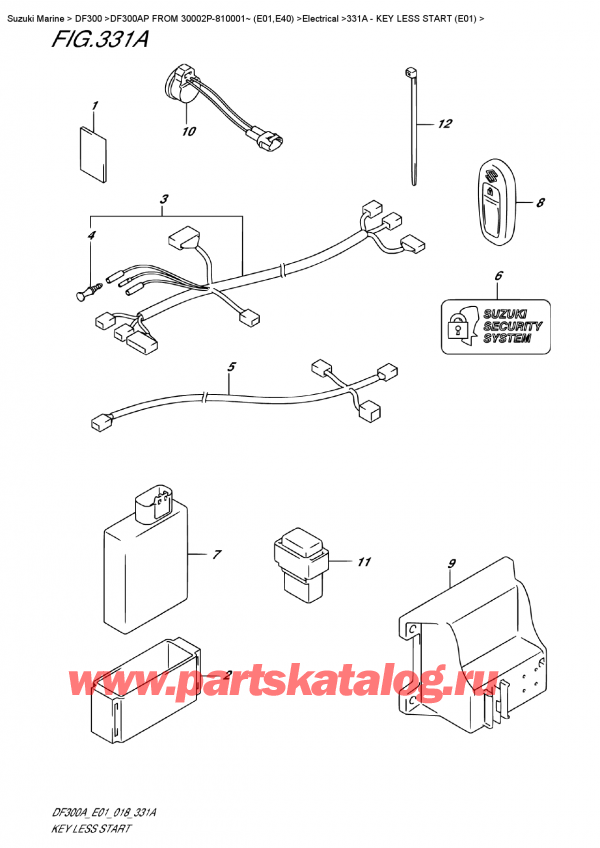 Suzuki Marine > DF300 >DF300AP FROM 30002P-810001~ (E01,E40) >Electrical >331A - KEY LESS START (E01) >

FIG.331A

1
10
12
3
4
8
6
SUZUKI SECURITY SYSTEM
5
7
11
9
2

www.partskatalog.ru

DF300A_E01_018_331A
KEY LESS START