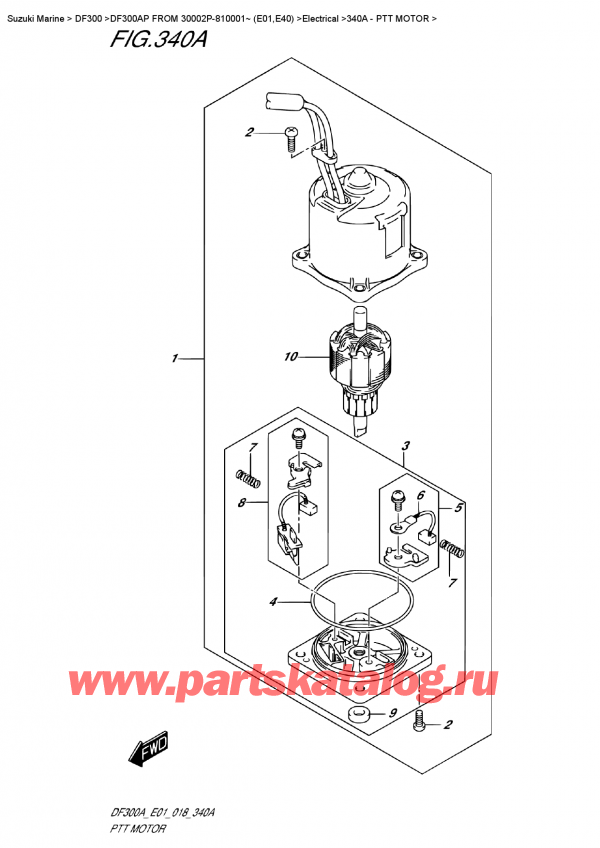 Suzuki Marine > DF300 >DF300AP FROM 30002P-810001~ (E01,E40) >Electrical >340A - PTT MOTOR >

FIG.340A

2
1
10
3
7
8
6
5
7
4
www.partskatalog.ru
9
2
FWD

DF300A_E01_018_340A
PTT MOTOR