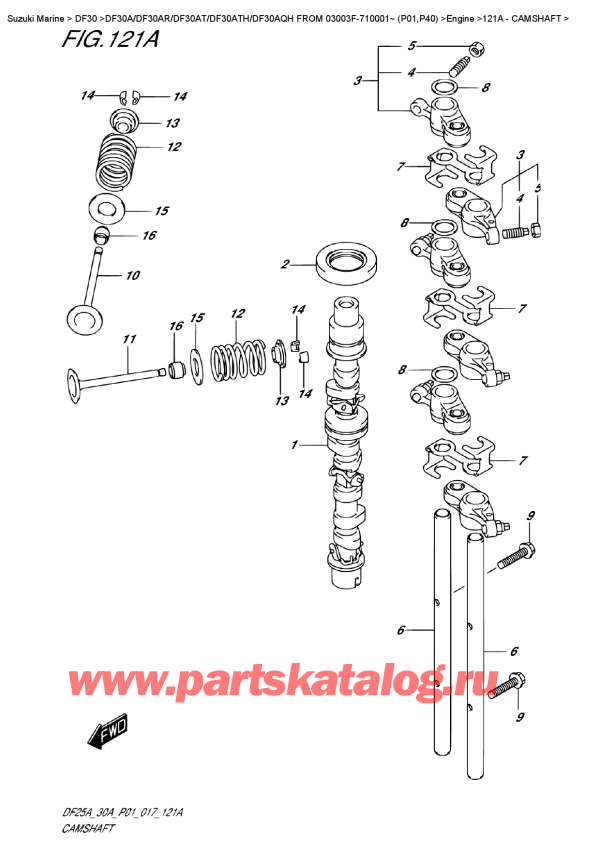 Suzuki Marine > DF30 >DF30A/DF30AR/DF30AT/DF30ATH/DF30AQH FROM 03003F-710001~ (P01,P40) >Engine >121A - CAMSHAFT >

FIG.121A

14 14
13
12
15
16
10
11
16 15 12
14
13 14
2
1
5
4
3 8
7
3
4 5
8
7
8
7
9
6
6
9

www.partskatalog.ru

FWD

DF25A_30A_P01_017_121A
CAMSHAFT