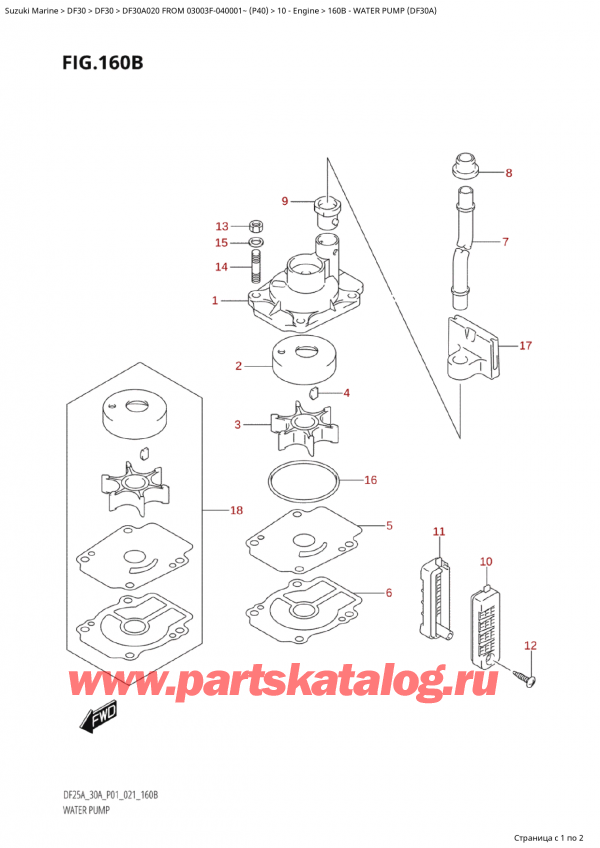 Suzuki Marine > DF30 > DF30 > DF30A020 FROM 03003F-040001~ (P40) > 10 - Engine > 160B - WATER PUMP (DF30A)

FIG.160B

9
8
13
15
14
7
1
17
2
4
3
16
18
5
11
10
6
12

www.partskatalog.ru

FWD

DF25A_30A_P01_021_160B
WATER PUMP

Страница с 1 по 2