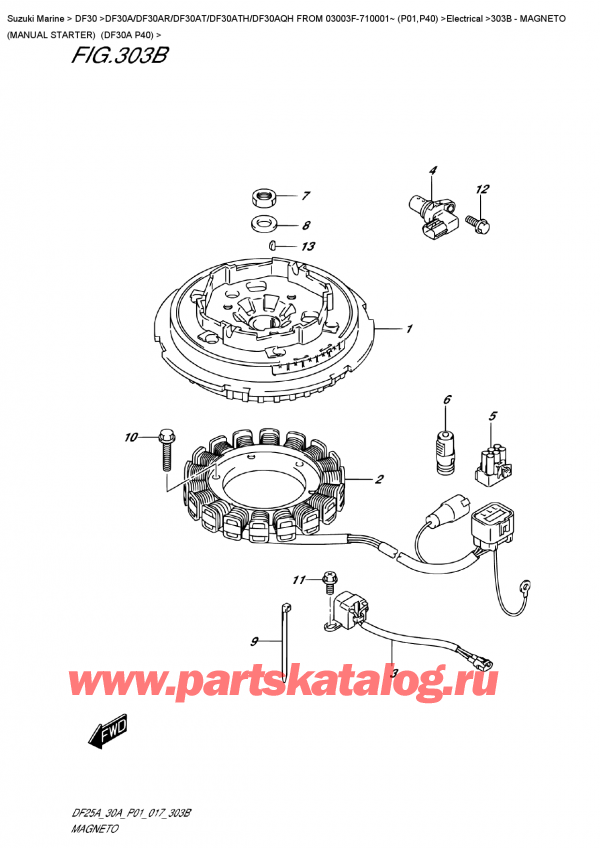 Suzuki Marine > DF30 >DF30A/DF30AR/DF30AT/DF30ATH/DF30AQH FROM 03003F-710001~ (P01,P40) >Electrical >303B - MAGNETO (MANUAL STARTER) (DF30A P40) >

FIG.303B

7
8
13
4
12
1
6
5
10
2
11
9
3

www.partskatalog.ru

FWD

DF25A_30A_P01_017_303B
MAGNETO