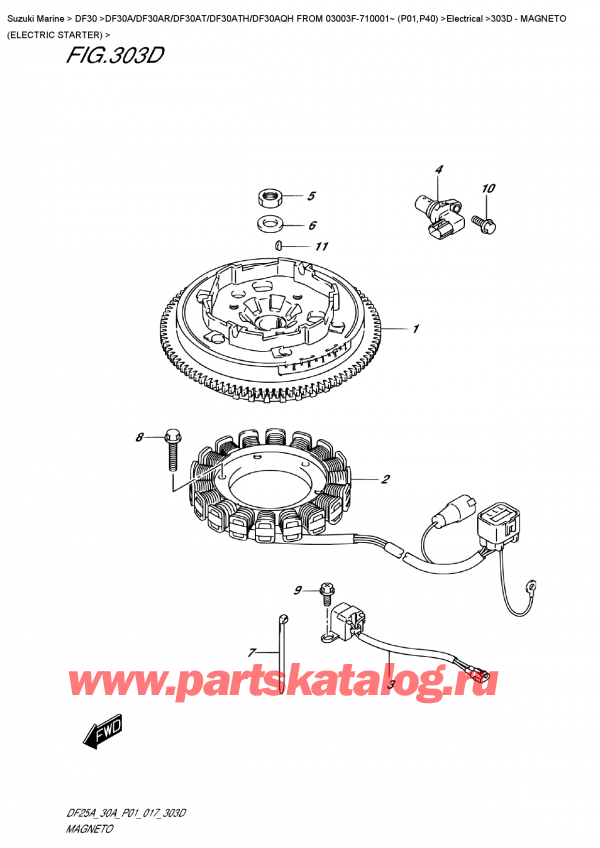 Suzuki Marine > DF30 >DF30A/DF30AR/DF30AT/DF30ATH/DF30AQH FROM 03003F-710001~ (P01,P40) >Electrical >303D - MAGNETO (ELECTRIC STARTER) >

FIG.303D

4
10
5
6
11
1
8
2
9
7
3

www.partskatalog.ru

FWD

DF25A_30A_P01_017_303D
MAGNETO