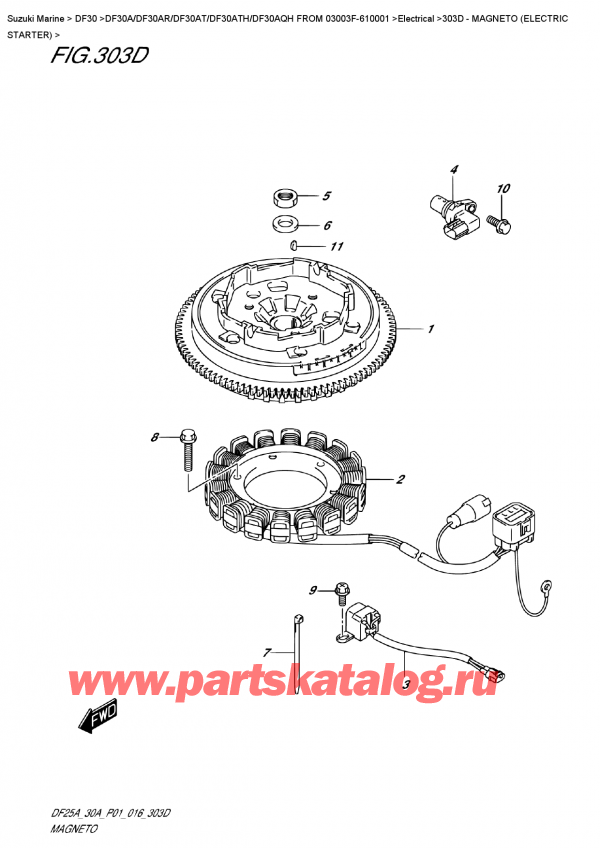 Suzuki Marine > DF30 >DF30A/DF30AR/DF30AT/DF30ATH/DF30AQH FROM 03003F-610001 >Electrical >303D - MAGNETO (ELECTRIC STARTER) >

FIG.303D

5
6
11
4
10
1
8
2
9
7
3

www.partskatalog.ru

FWD

DF25A_30A_P01_016_303D
MAGNETO