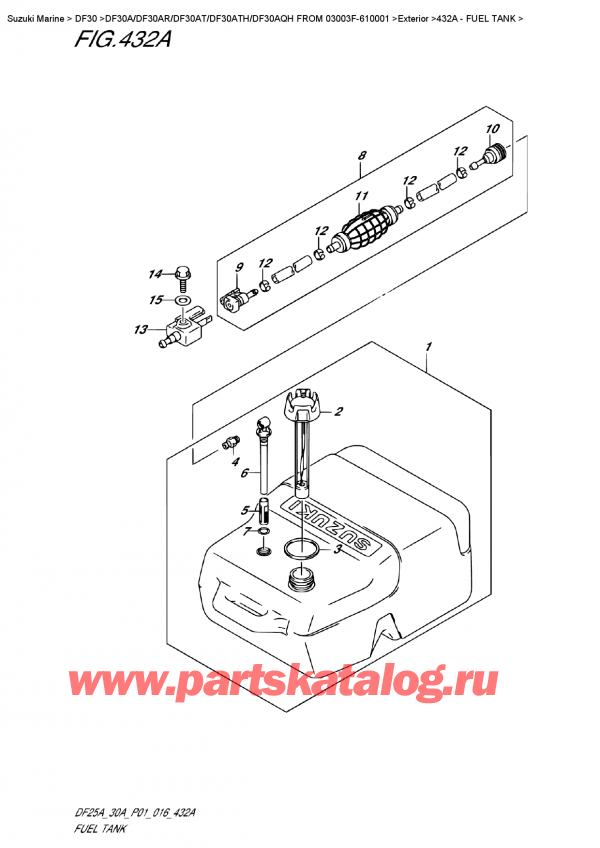 Suzuki Marine > DF30 >DF30A/DF30AR/DF30AT/DF30ATH/DF30AQH FROM 03003F-610001 >Exterior >432A - FUEL TANK >

FIG.432A

8
10
12
12
11
12
9
12
14
15
13
1
2
4
6
5
7
3
SUZUKI

www.partskatalog.ru

DF25A_30A_P01_016_432A
FUEL TANK