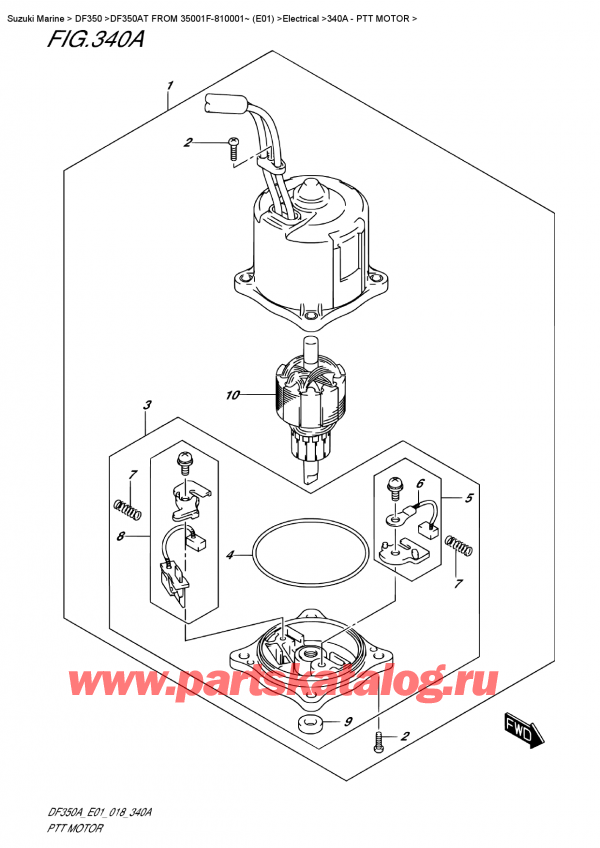 Suzuki Marine > DF350 >DF350AT FROM 35001F-810001~ (E01) >Electrical >340A - PTT MOTOR >

FIG.340A

1
2
10
3
7
8
4
6
5
7
9
2

www.partskatalog.ru

FWD

DF350A_E01_018_340A
PTT MOTOR