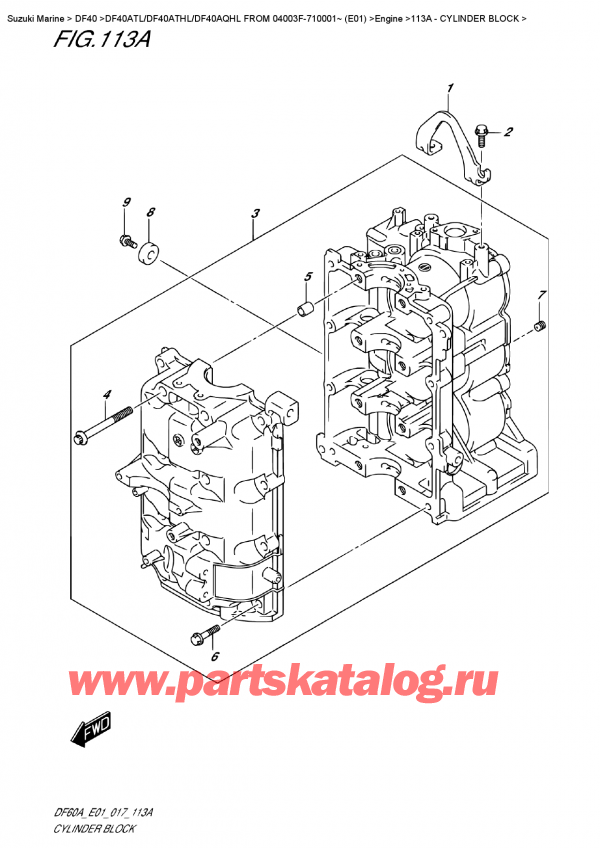 Suzuki Marine > DF40 >DF40ATL/DF40ATHL/DF40AQHL FROM 04003F-710001~ (E01) >Engine >113A - CYLINDER BLOCK >

FIG.113A

1
2
9
8
3
5
7
4
6

www.partskatalog.ru

FWD

DF60A_E01_017_113A
CYLINDER BLOCK