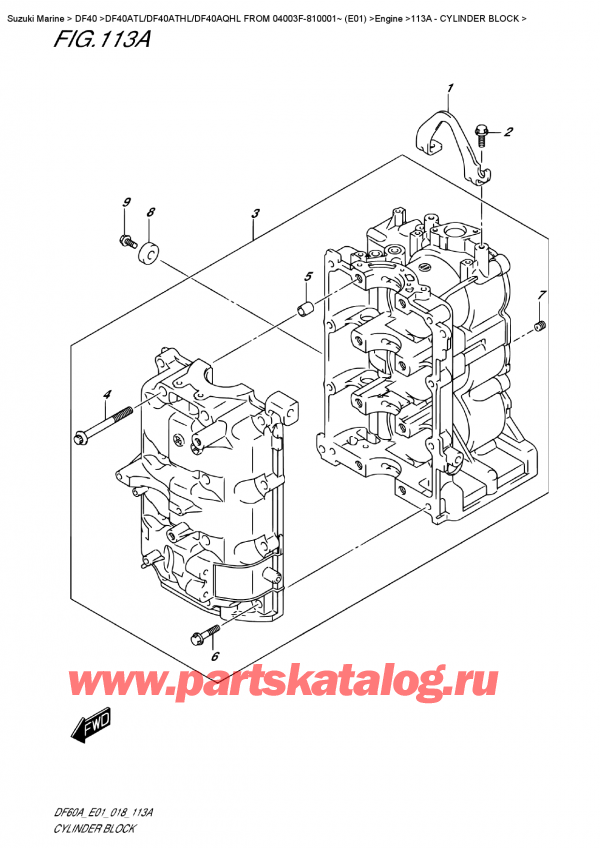 Suzuki Marine > DF40 >DF40ATL/DF40ATHL/DF40AQHL FROM 04003F-810001~ (E01) >Engine >113A - CYLINDER BLOCK >

FIG.113A

1
2
9
8
3
5
7
4
6

www.partskatalog.ru

FWD

DF60A_E01_018_113A
CYLINDER BLOCK