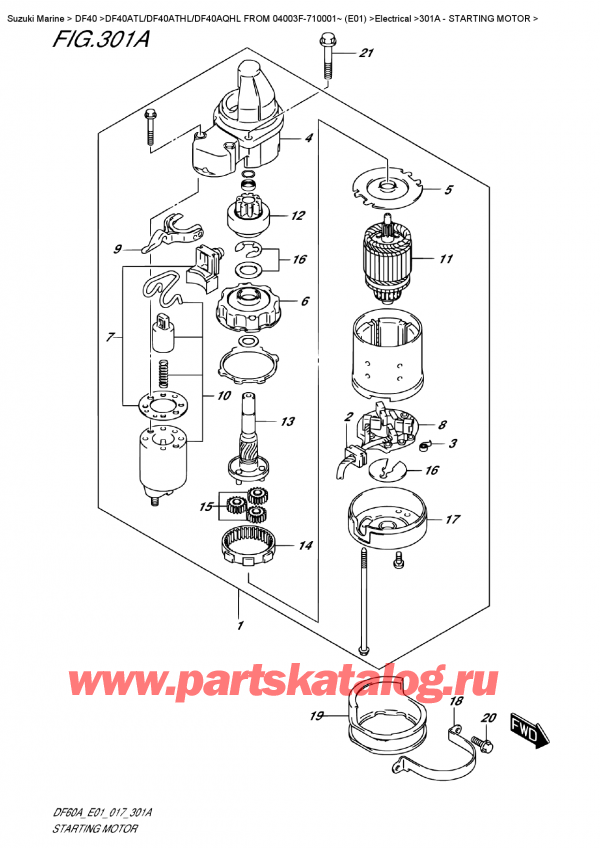 Suzuki Marine > DF40 >DF40ATL/DF40ATHL/DF40AQHL FROM 04003F-710001~ (E01) >Electrical >301A - STARTING MOTOR >

FIG.301A

21
4
5
12
9
16
11
6
7
10
13
2
8
3
16
15
17
14
1

www.partskatalog.ru

19
18
20
FWD

DF60A_E01_017_301A
STARTING MOTOR