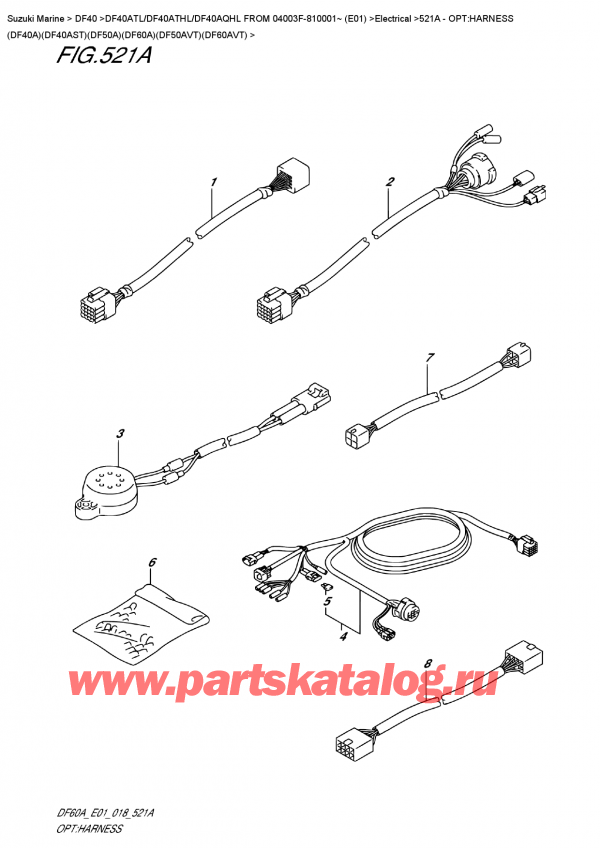 Suzuki Marine > DF40 >DF40ATL/DF40ATHL/DF40AQHL FROM 04003F-810001~ (E01) >Electrical >521A - OPT:HARNESS (DF40A)(DF40AST)(DF50A)(DF60A)(DF50AVT)(DF60AVT) >

FIG.521A

1

2

7

3

6

5

4

8

www.partskatalog.ru

DF60A_E01_018_521A
OPT:HARNESS