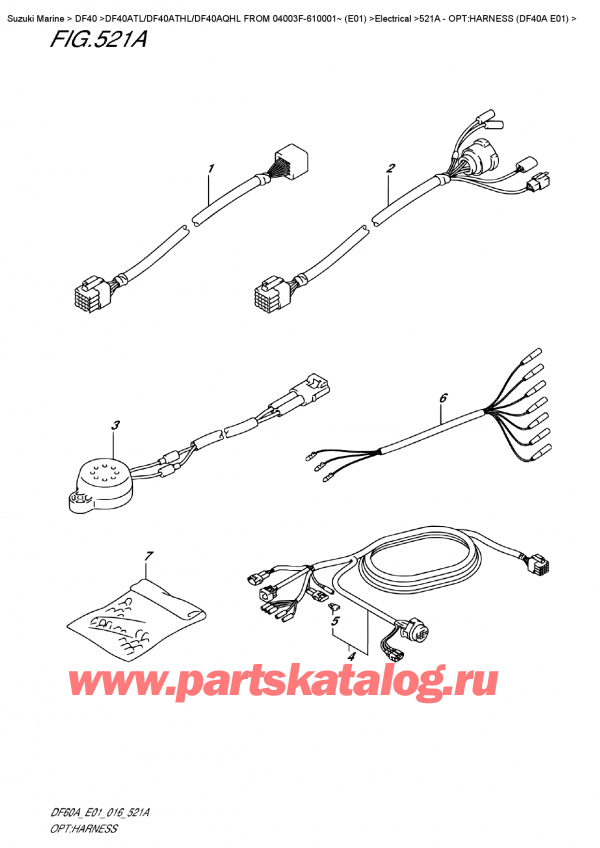 Suzuki Marine > DF40 >DF40ATL/DF40ATHL/DF40AQHL FROM 04003F-610001~ (E01) >Electrical >521A - OPT:HARNESS (DF40A E01) >

FIG.521A

1

2

3

6

7

5

4

www.partskatalog.ru

DF60A_E01_016_521A
OPT:HARNESS