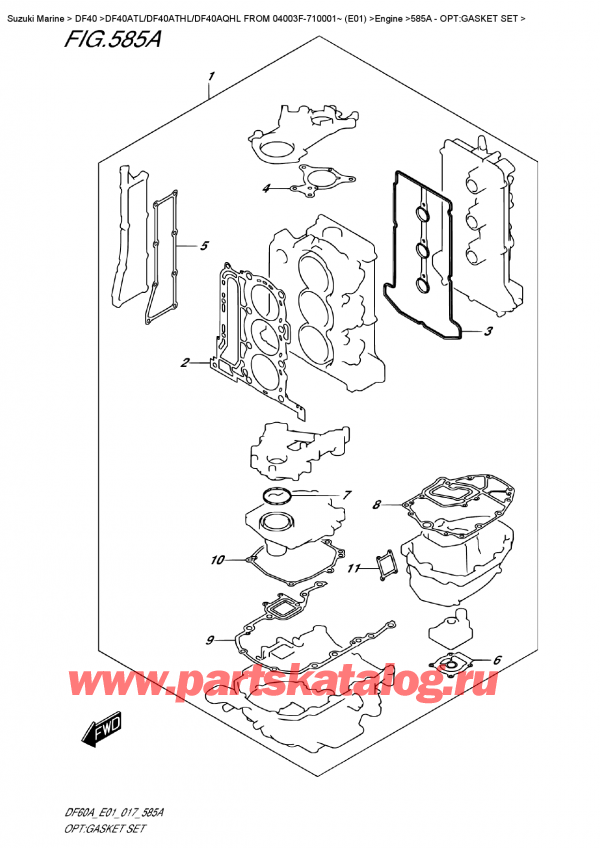 Suzuki Marine > DF40 >DF40ATL/DF40ATHL/DF40AQHL FROM 04003F-710001~ (E01) >Engine >585A - OPT:GASKET SET >

FIG.585A

1

4

5

3

2

7

8

10

11

9

6

www.partskatalog.ru

FWD

DF60A_E01_017_585A
OPT:GASKET SET