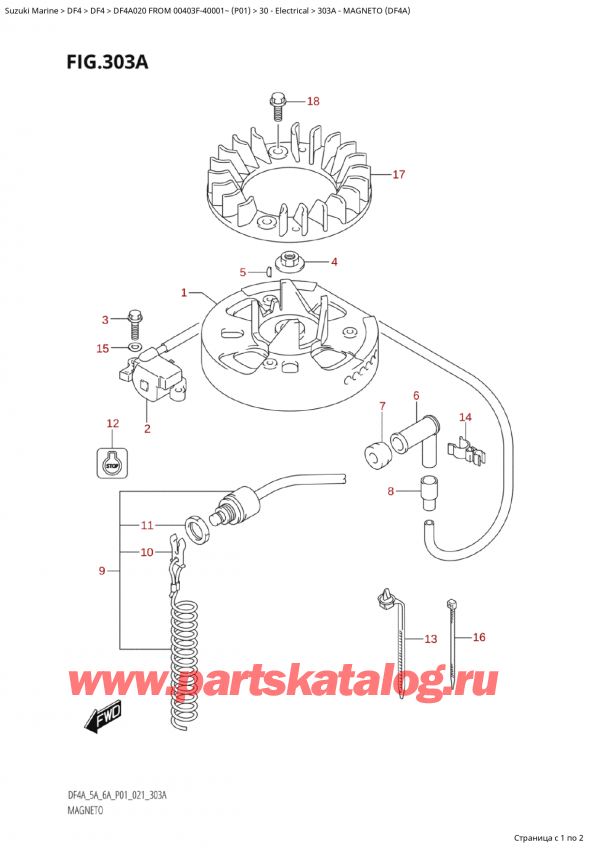 Suzuki Marine > DF4 > DF4 > DF4A020 FROM 00403F-40001~ (P01) > 30 - Electrical > 303A - MAGNETO (DF4A)

FIG.303A

18
17
5
4
1
3
15
2
12
STOP
7
6
14
8
11
10
9
13
16

www.partskatalog.ru

FWD

DF4A_5A_6A_P01_021_303A
MAGNETO

Страница с 1 по 2