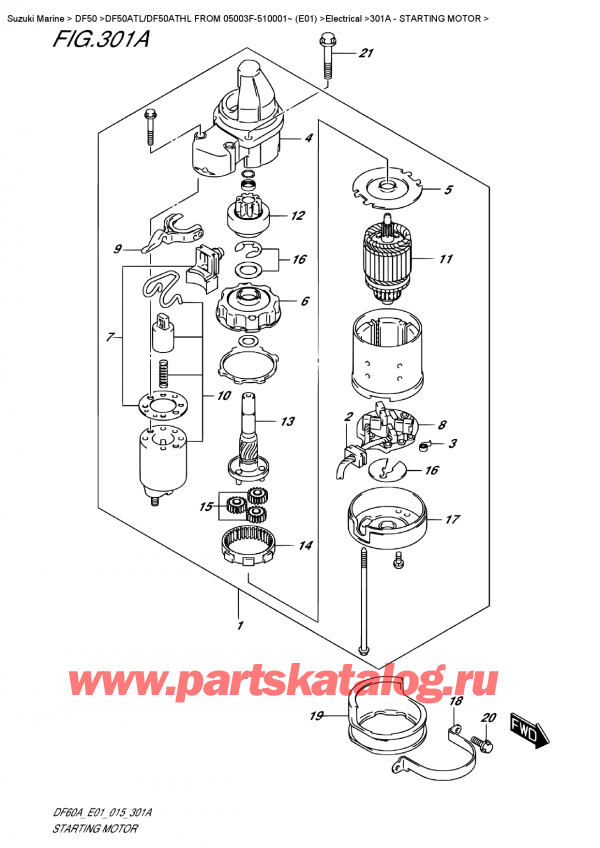 Suzuki Marine > DF50 >DF50ATL/DF50ATHL FROM 05003F-510001~ (E01) >Electrical >301A - STARTING MOTOR >

FIG.301A

21
4
5
12
9
16
11
6
7
10
13
2
8
3
16
15
17
14
1
www.partskatalog.ru
19
18
20
FWD

DF60A_E01_015_301A
STARTING MOTOR