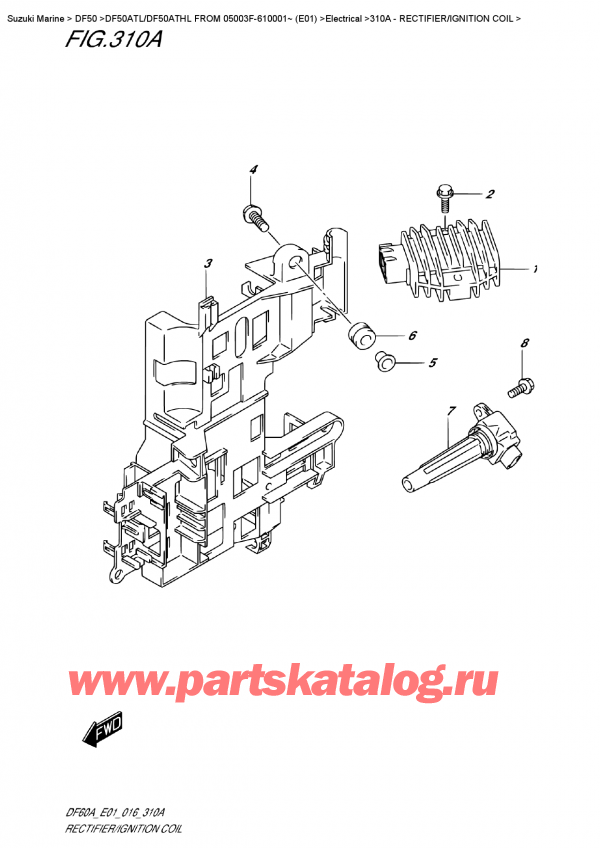 Suzuki Marine > DF50 >DF50ATL/DF50ATHL FROM 05003F-610001~ (E01) >Electrical >310A - RECTIFIER/IGNITION COIL >

FIG.310A

4
2
3
1
6
5
8
7

www.partskatalog.ru

FWD

DF60A_E01_016_310A
RECTIFIER/IGNITION COIL