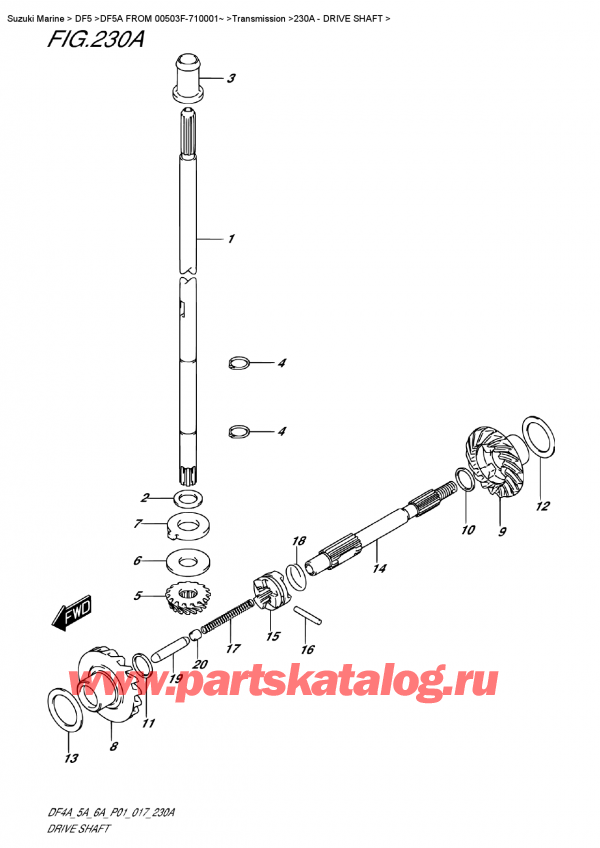 Suzuki Marine > DF5 >DF5A FROM 00503F-710001~ >Transmission >230A - DRIVE SHAFT >

FIG.230A

3

1

4

4

2

7

6

5

FWD

12

10

9

18

14

17

15

16

20

19

11

8

13

www.partskatalog.ru

DF4A_5A_6A_P01_017_230A
DRIVE SHAFT