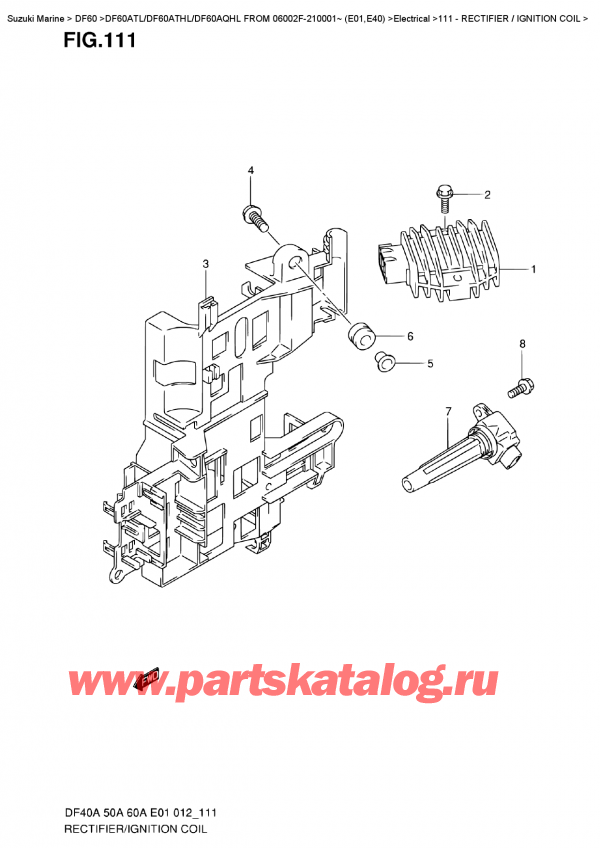 Suzuki Marine > DF60 >DF60ATL/DF60ATHL/DF60AQHL FROM 06002F-210001~ (E01,E40) >Electrical >111 - RECTIFIER / IGNITION COIL >

FIG.111

4

2

3

1

6

5

8

7

FWD

www.partskatalog.ru

DF40A 50A 60A E01 012_111
RECTIFIER/IGNITION COIL