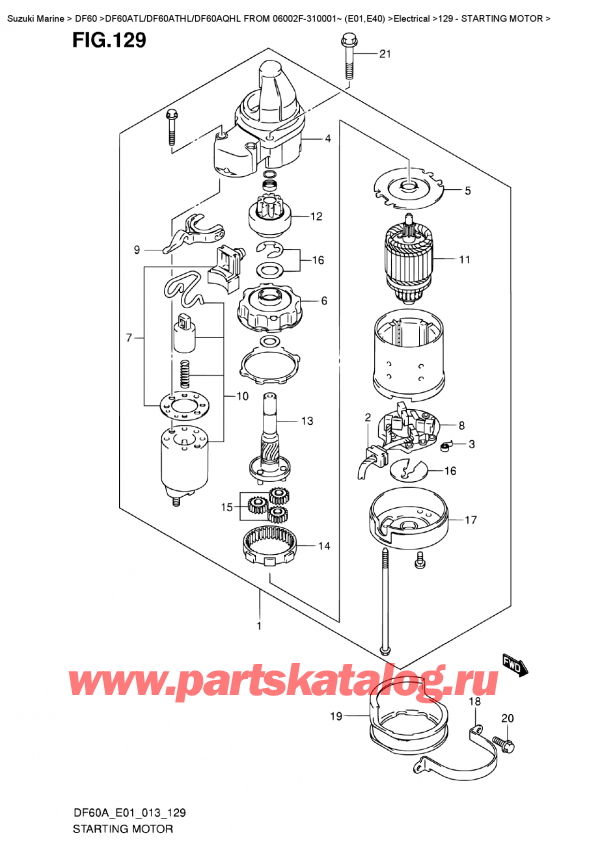 Suzuki Marine > DF60 >DF60ATL/DF60ATHL/DF60AQHL FROM 06002F-310001~ (E01,E40) >Electrical >129 - STARTING MOTOR >

FIG.129

21
4
5
12
9
16
11
6
7
10
13
2
8
3
16
15
17
14
1
FWD
www.partskatalog.ru
19
18
20

DF60A_E01_013_129
STARTING MOTOR