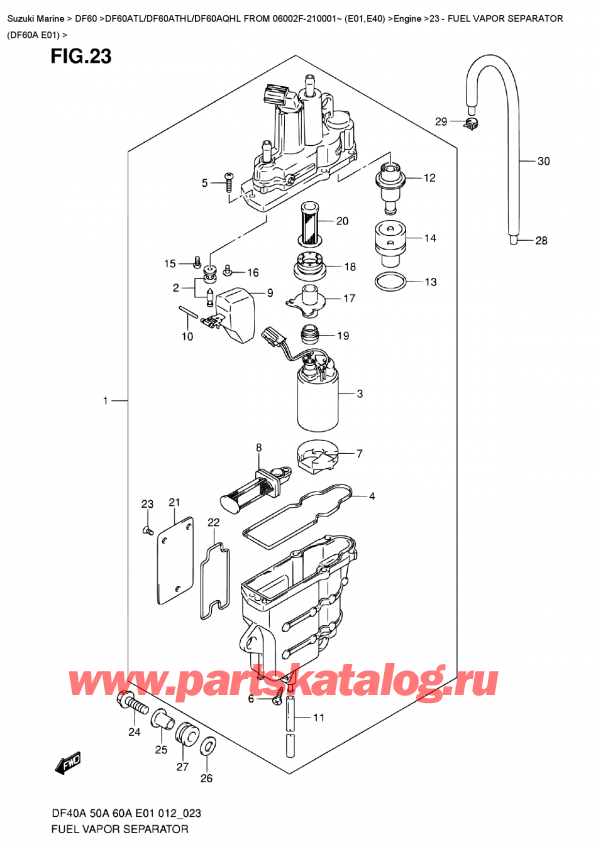 Suzuki Marine > DF60 >DF60ATL/DF60ATHL/DF60AQHL FROM 06002F-210001~ (E01,E40) >Engine >23 - FUEL VAPOR SEPARATOR (DF60A E01) >

FIG.23

29
30
28
5
12
20
14
15
16
18
13
2
9
17
10
19
1
3
8
7
4
23
21
22
www.partskatalog.ru
6
11
24
25
27
26
FWD

DF40A 50A 60A E01 012_023
FUEL VAPOR SEPARATOR