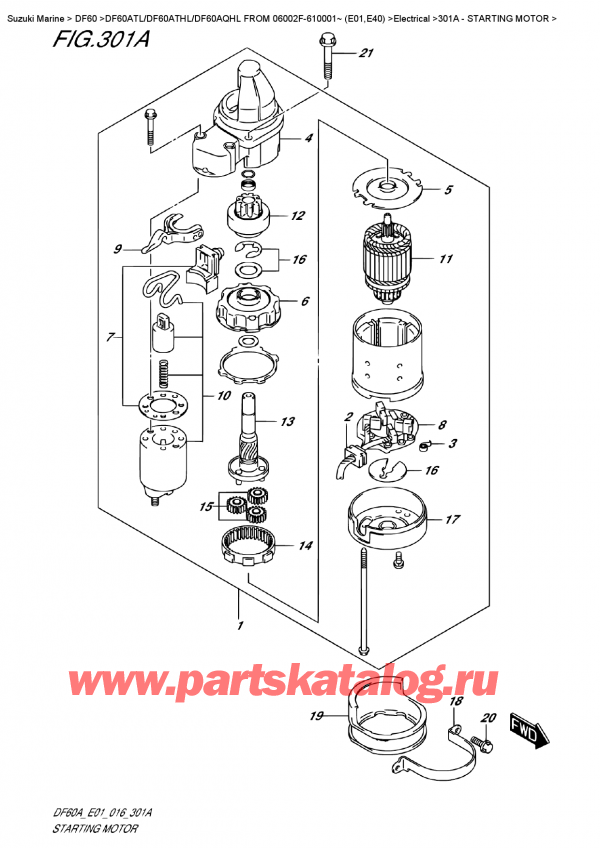 Suzuki Marine > DF60 >DF60ATL/DF60ATHL/DF60AQHL FROM 06002F-610001~ (E01,E40) >Electrical >301A - STARTING MOTOR >

FIG.301A

21
4
5
12
9
16
11
6
7
10
13
2
8
3
16
15
17
14
1

www.partskatalog.ru

19
18
20
FWD

DF60A_E01_016_301A
STARTING MOTOR