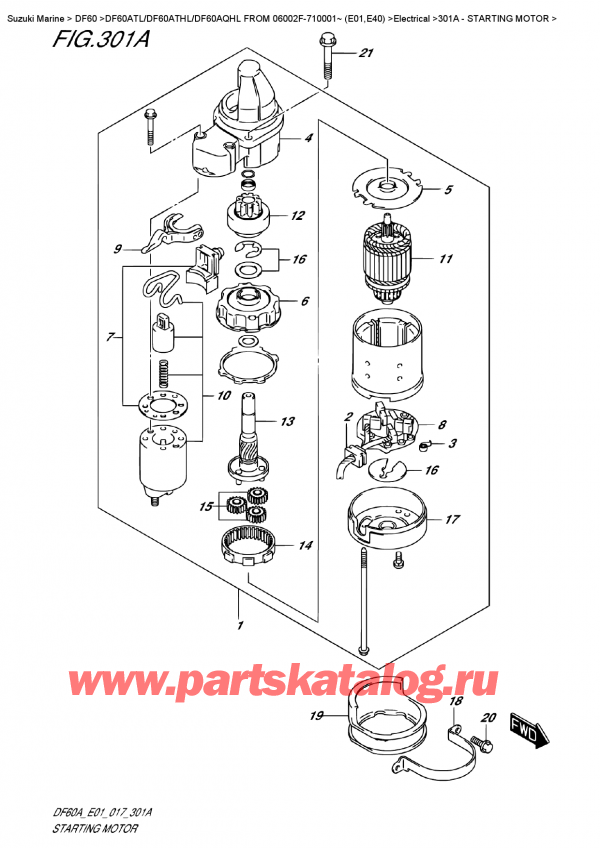 Suzuki Marine > DF60 >DF60ATL/DF60ATHL/DF60AQHL FROM 06002F-710001~ (E01,E40) >Electrical >301A - STARTING MOTOR >

FIG.301A

21
4
5
12
9
16
11
6
7
10
13
2
8
3
16
15
17
14
1

www.partskatalog.ru

19
18
20
FWD

DF60A_E01_017_301A
STARTING MOTOR