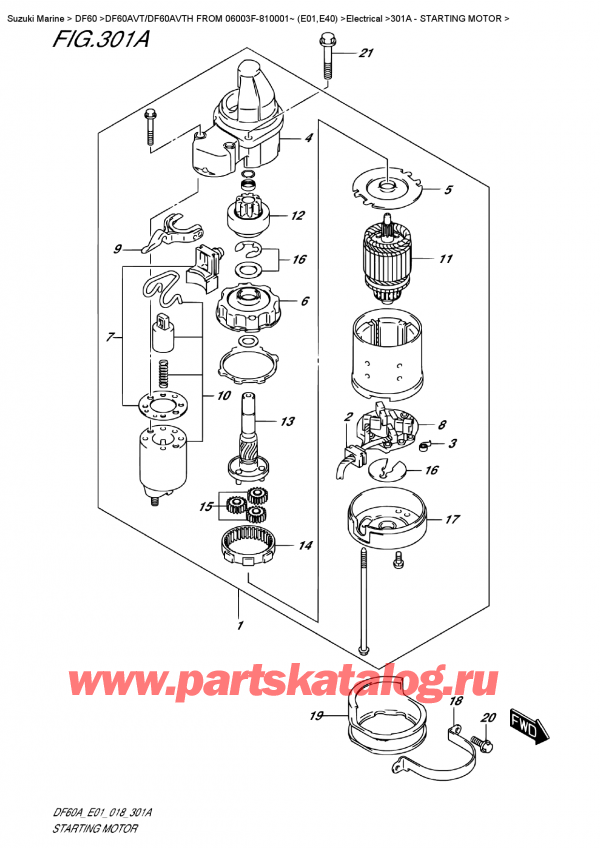 Suzuki Marine > DF60 >DF60AVT/DF60AVTH FROM 06003F-810001~ (E01,E40) >Electrical >301A - STARTING MOTOR >

FIG.301A

21
4
5
12
9
16
11
6
7
10
13
2
8
3
16
15
17
14
1

www.partskatalog.ru

19
18
20
FWD

DF60A_E01_018_301A
STARTING MOTOR