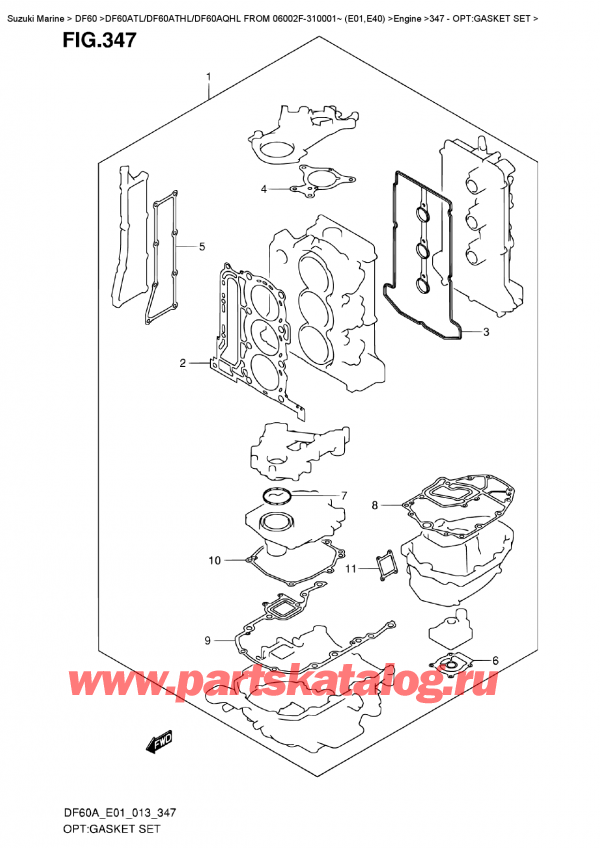 Suzuki Marine > DF60 >DF60ATL/DF60ATHL/DF60AQHL FROM 06002F-310001~ (E01,E40) >Engine >347 - OPT:GASKET SET >

FIG.347

1

4

5

3

2

7

8

10

11

9

6

www.partskatalog.ru

FWD

DF60A_E01_013_347
OPT:GASKET SET