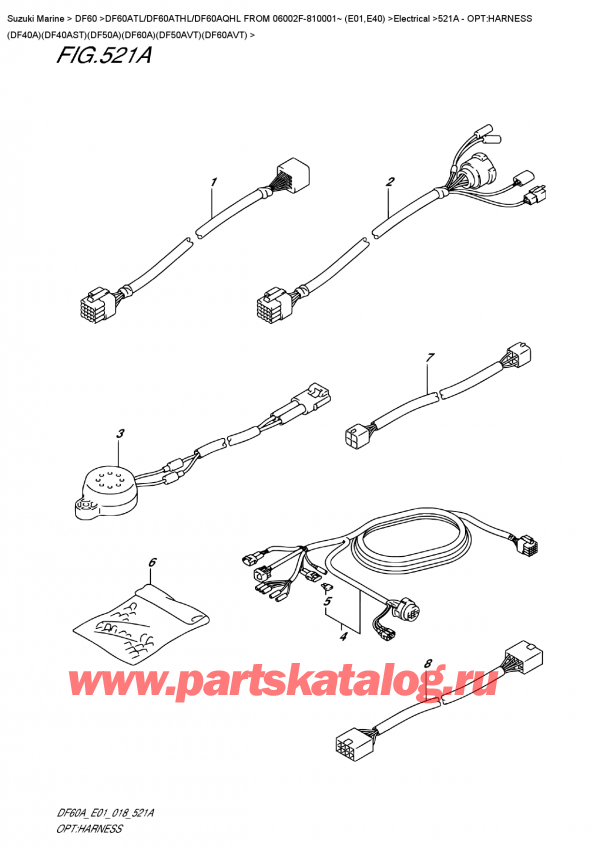 Suzuki Marine > DF60 >DF60ATL/DF60ATHL/DF60AQHL FROM 06002F-810001~ (E01,E40) >Electrical >521A - OPT:HARNESS (DF40A)(DF40AST)(DF50A)(DF60A)(DF50AVT)(DF60AVT) >

FIG.521A

1

2

7

3

6

5

4

8

www.partskatalog.ru

DF60A_E01_018_521A
OPT:HARNESS