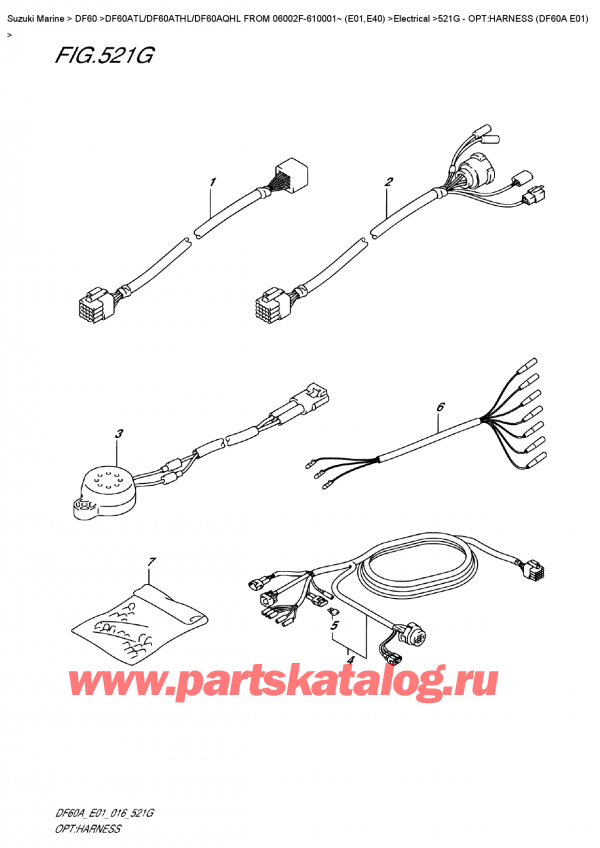 Suzuki Marine > DF60 >DF60ATL/DF60ATHL/DF60AQHL FROM 06002F-610001~ (E01,E40) >Electrical >521G - OPT:HARNESS (DF60A E01) >

FIG.521G

1
2
3
6
7
5
4

www.partskatalog.ru

DF60A_E01_016_521G
OPT:HARNESS