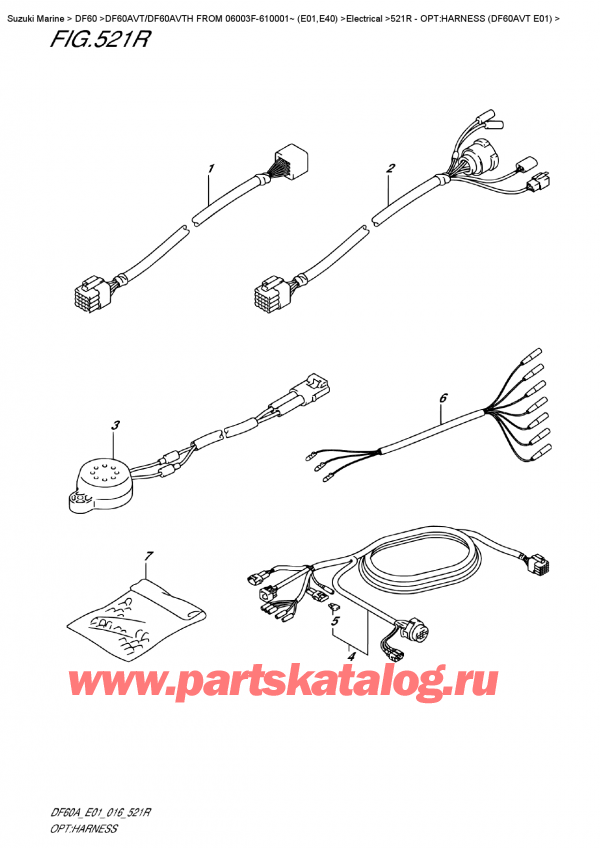 Suzuki Marine > DF60 >DF60AVT/DF60AVTH FROM 06003F-610001~ (E01,E40) >Electrical >521R - OPT:HARNESS (DF60AVT E01) >

FIG.521R

1

2

3

6

7

5

4

www.partskatalog.ru

DF60A_E01_016_521R
OPT:HARNESS