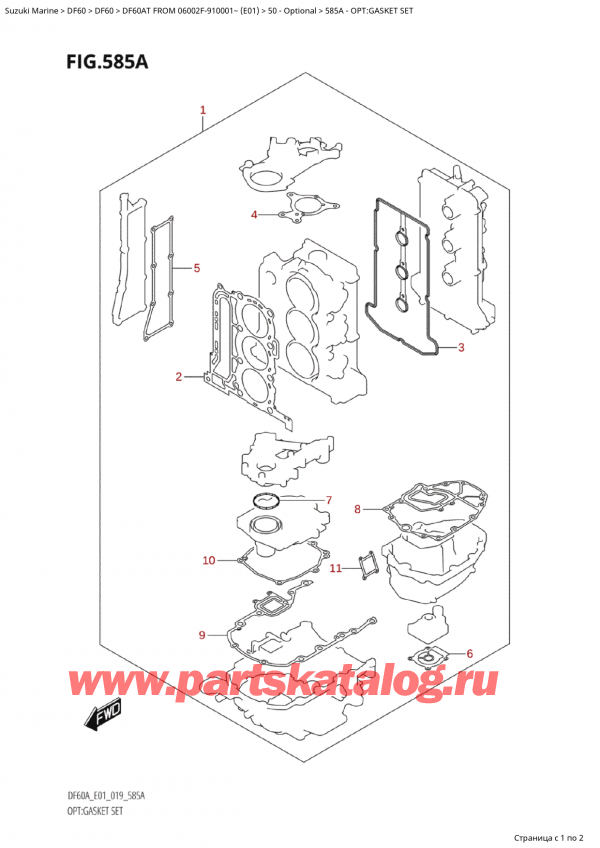 Suzuki Marine > DF60 > DF60 > DF60AT FROM 06002F-910001~ (E01) > 50 - Optional > 585A - OPT:GASKET SET

FIG.585A

1

4

5

3

2

7

8

10

11

9

6

www.partskatalog.ru

FWD

DF60A_E01_019_585A

OPT:GASKET SET

Страница с 1 по 2