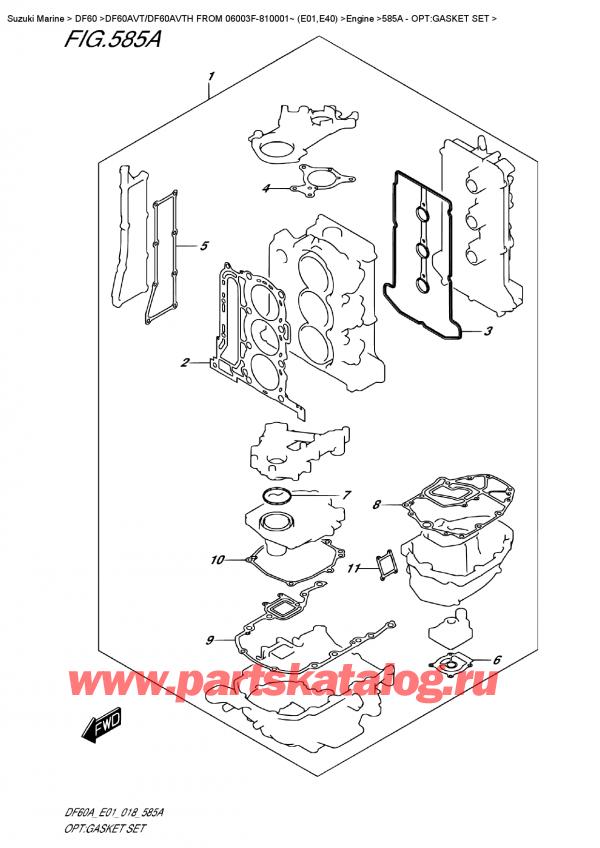 Suzuki Marine > DF60 >DF60AVT/DF60AVTH FROM 06003F-810001~ (E01,E40) >Engine >585A - OPT:GASKET SET >

FIG.585A

1

4

5

3

2

7

8

10

11

9

6

www.partskatalog.ru

FWD

DF60A_E01_018_585A

OPT:GASKET SET