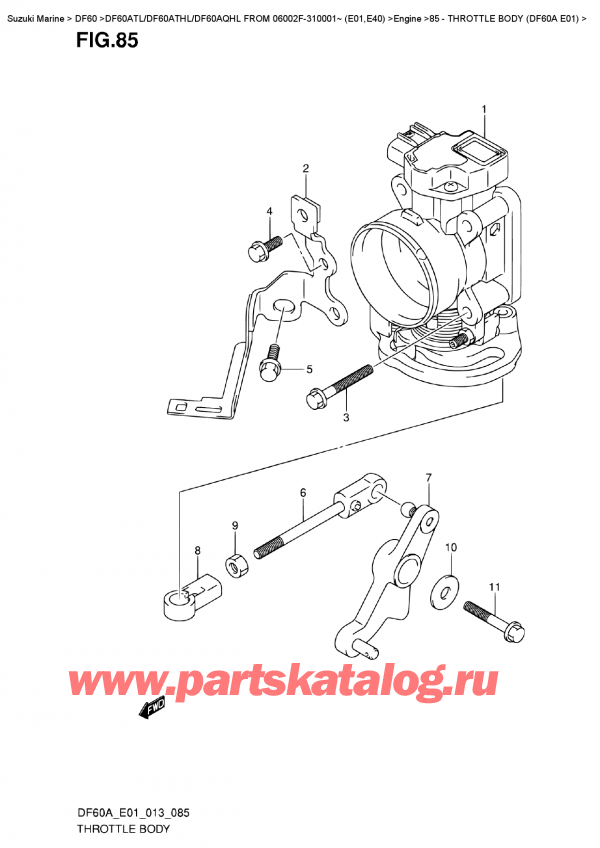 Suzuki Marine > DF60 >DF60ATL/DF60ATHL/DF60AQHL FROM 06002F-310001~ (E01,E40) >Engine >85 - THROTTLE BODY (DF60A E01) >

FIG.85

1
2
4
5
3
6
7
9
8
10
11

www.partskatalog.ru

FWD

DF60A_E01_013_085
THROTTLE BODY