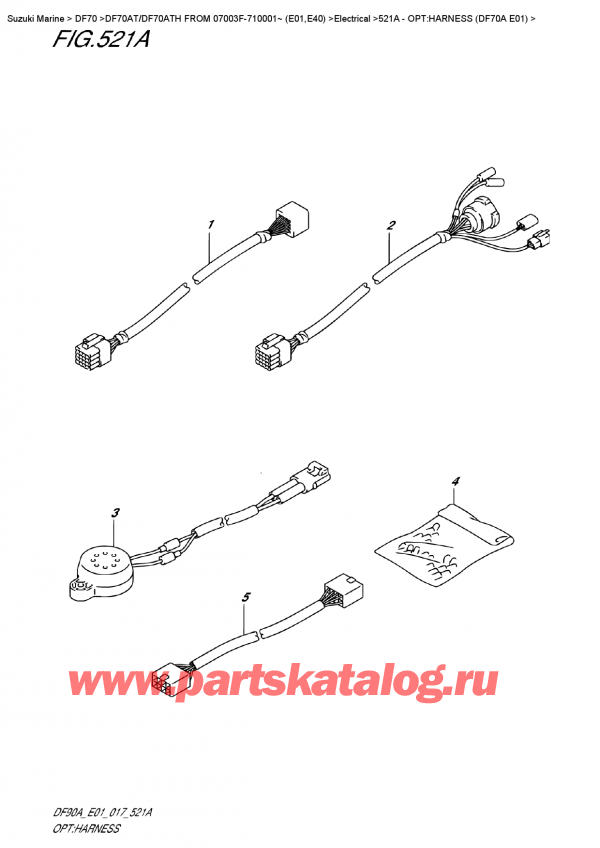 Suzuki Marine > DF70 >DF70AT/DF70ATH FROM 07003F-710001~ (E01,E40) >Electrical >521A - OPT:HARNESS (DF70A E01) >

FIG.521A

1

2

3

4

5

www.partskatalog.ru

DF90A_E01_017_521A
OPT:HARNESS