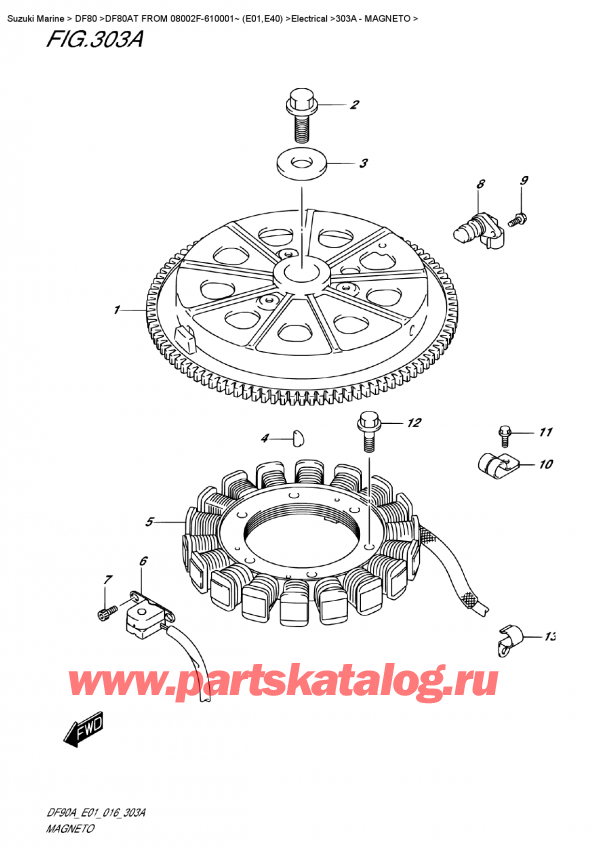 Suzuki Marine > DF80 >DF80AT FROM 08002F-610001~ (E01,E40) >Electrical >303A - MAGNETO >

FIG.303A

2

3

8

9

1

4

12

11

10

5

6

7

13

www.partskatalog.ru

FWD

DF90A_E01_016_303A
MAGNETO