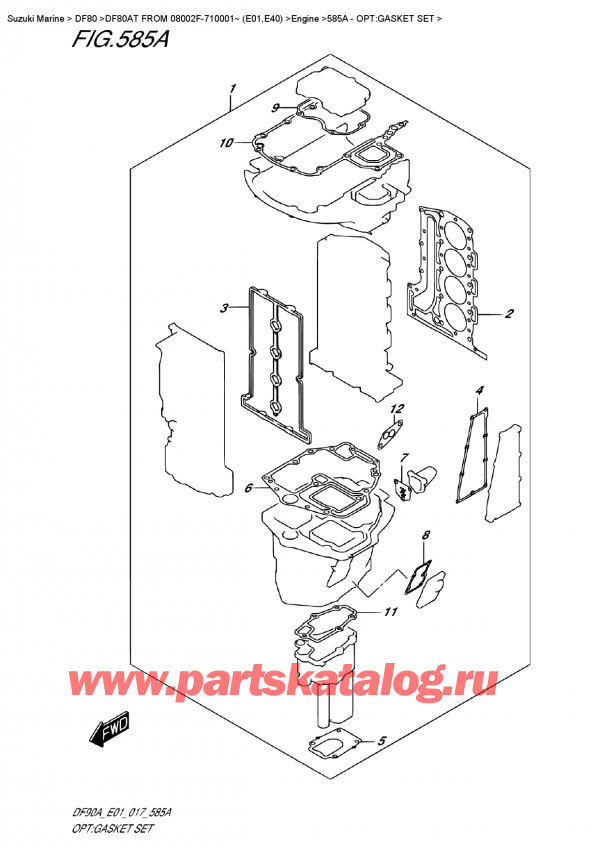 Suzuki Marine > DF80 >DF80AT FROM 08002F-710001~ (E01,E40) >Engine >585A - OPT:GASKET SET >

FIG.585A

1

9

10

2

3

4

12

7

6

8

11

www.partskatalog.ru

FWD

5

DF90A_E01_017_585A
OPT:GASKET SET