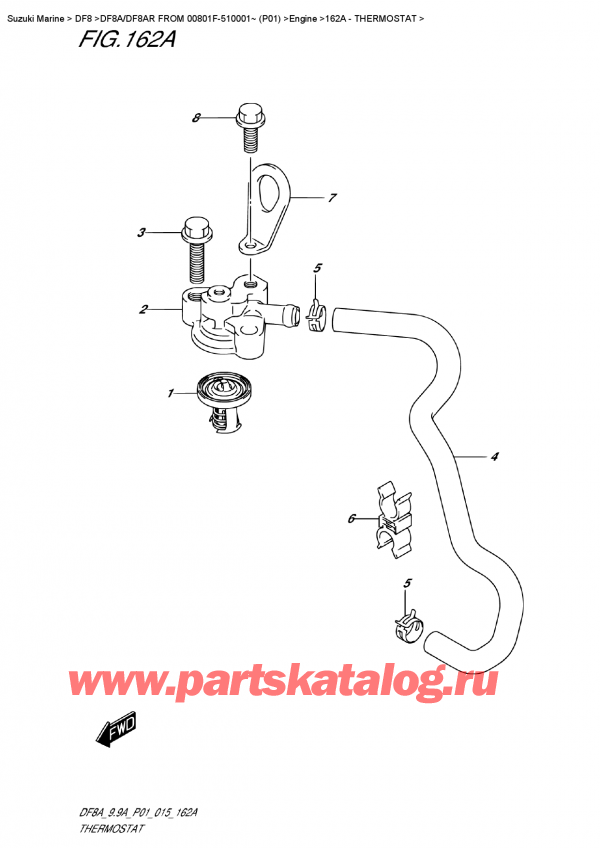 Suzuki Marine > DF8 >DF8A/DF8AR FROM 00801F-510001~ (P01) >Engine >162A - THERMOSTAT >

FIG.162A

8

7

3

5

2

1

4

6

5

www.partskatalog.ru

FWD

DF8A_9.9A_P01_015_162A
THERMOSTAT