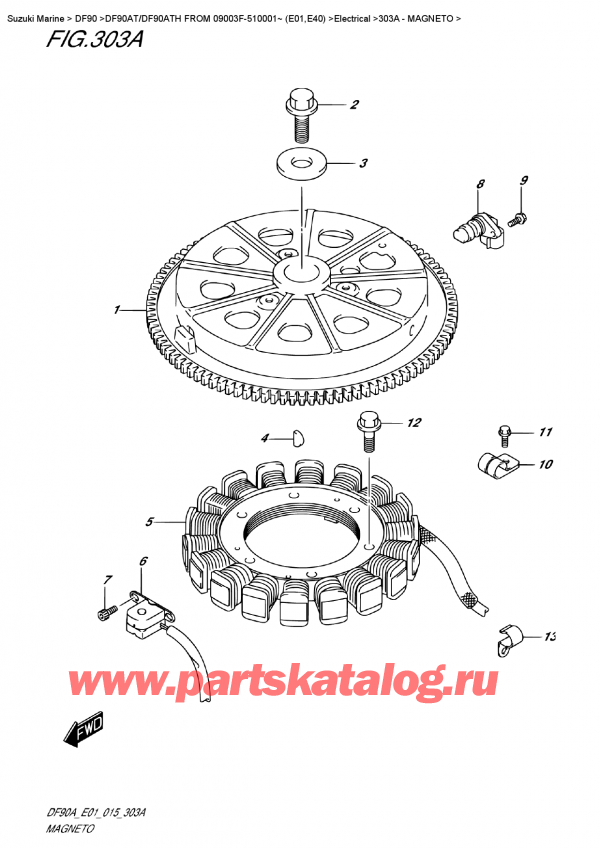 Suzuki Marine > DF90 >DF90AT/DF90ATH FROM 09003F-510001~ (E01,E40) >Electrical >303A - MAGNETO >

FIG.303A

2
3
8
9
1
4
12
11
10
5
6
7
13

www.partskatalog.ru

FWD

DF90A_E01_015_303A
MAGNETO