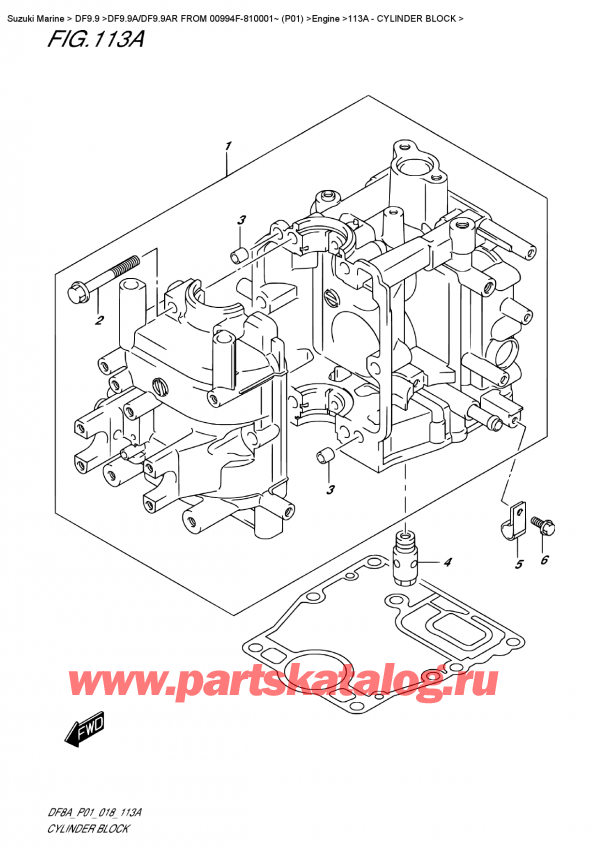 Suzuki Marine > DF9.9 >DF9.9A/DF9.9AR FROM 00994F-810001~ (P01) >Engine >113A - CYLINDER BLOCK >

FIG.113A

1
3
2
3
4
5
6

www.partskatalog.ru

FWD

DF8A_P01_018_113A
CYLINDER BLOCK