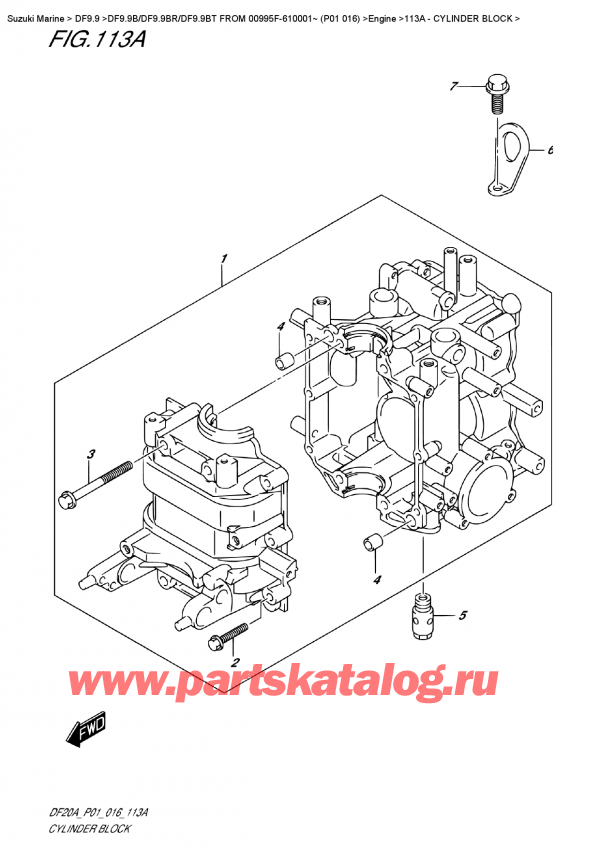 Suzuki Marine > DF9.9 >DF9.9B/DF9.9BR/DF9.9BT FROM 00995F-610001~ (P01 016) >Engine >113A - CYLINDER BLOCK >

FIG.113A

7

6

1

4

3

4

5

2

www.partskatalog.ru

FWD

DF20A_P01_016_113A
CYLINDER BLOCK