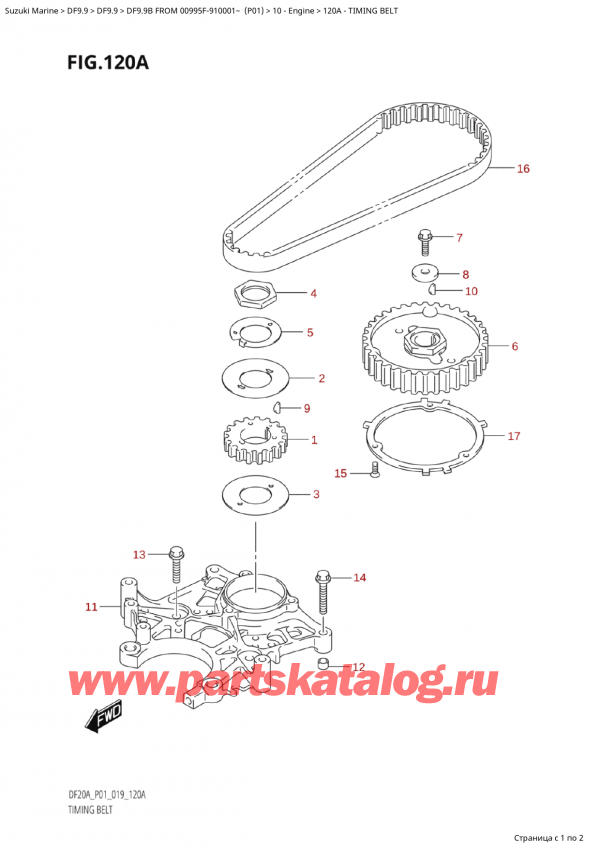 Suzuki Marine > DF9.9 > DF9.9 > DF9.9B FROM 00995F-910001~ (P01) > 10 - Engine > 120A - TIMING BELT

FIG.120A

16
7
8
10
4
5
6
2
9
1
17
15
3
13
14
11
12

www.partskatalog.ru

FWD

DF20A_P01_019_120A
TIMING BELT

Страница с 1 по 2