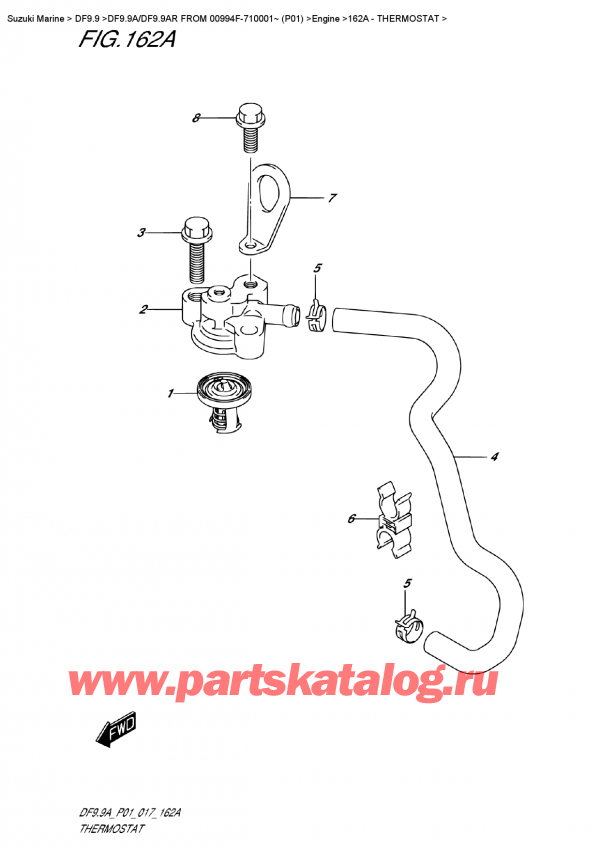 Suzuki Marine > DF9.9 >DF9.9A/DF9.9AR FROM 00994F-710001~ (P01) >Engine >162A - THERMOSTAT >

FIG.162A

8
7
3
5
2
1
4
6
5

www.partskatalog.ru

FWD

DF9.9A_P01_017_162A
THERMOSTAT