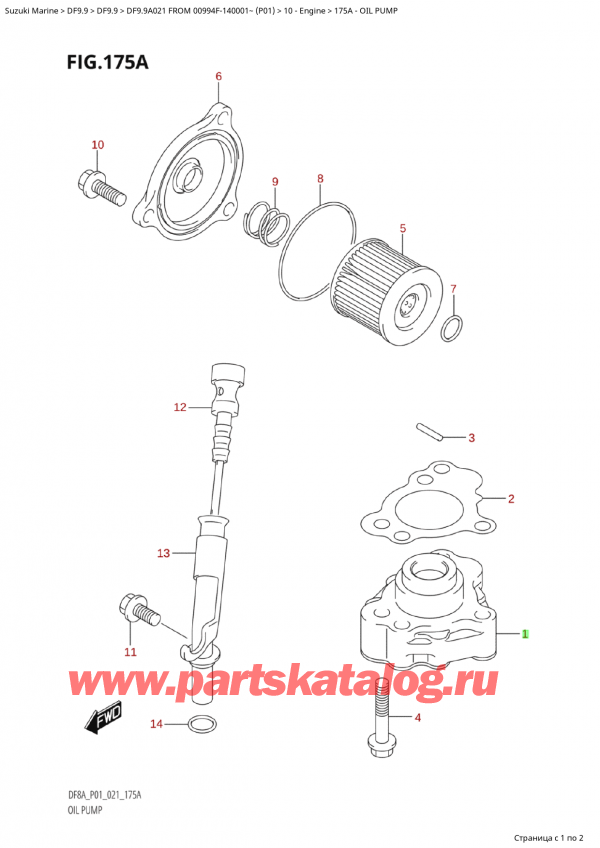 Suzuki Marine > DF9.9 > DF9.9 > DF9.9A021 FROM 00994F-140001~ (P01) > 10 - Engine > 175A - OIL PUMP

FIG.175A

6

10

9

8

5

7

12

3

2

13

11

1

www.partskatalog.ru

FWD

14

4

DF8A_P01_021_175A
OIL PUMP

Страница с 1 по 2