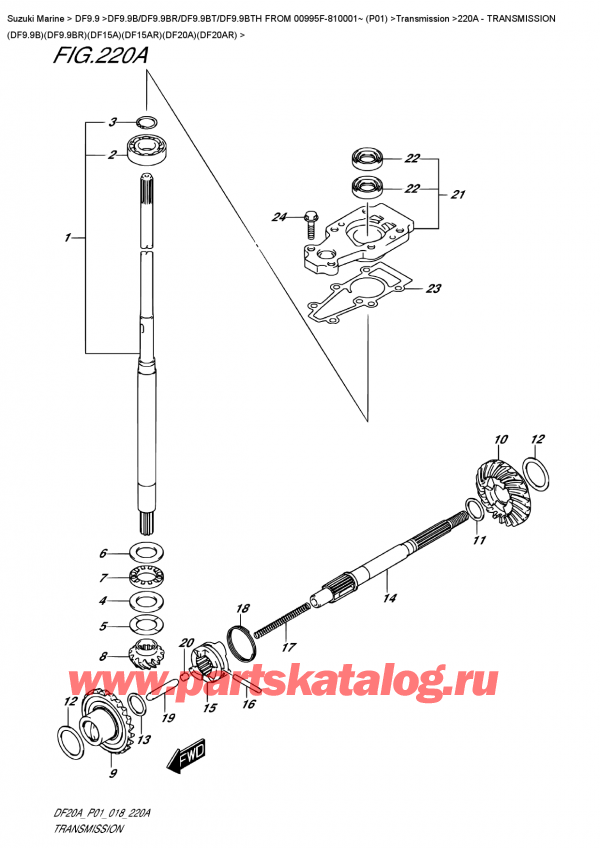 Suzuki Marine > DF9.9 >DF9.9B/DF9.9BR/DF9.9BT/DF9.9BTH FROM 00995F-810001~ (P01) >Transmission >220A - TRANSMISSION (DF9.9B)(DF9.9BR)(DF15A)(DF15AR)(DF20A)(DF20AR) >

FIG.220A

3
2
1
22
22
21
24
23
10
12
11
14
6
7
4
5
8
18
17
20
15
16
19
12
13
9
FWD

www.partskatalog.ru

DF20A_P01_018_220A
TRANSMISSION