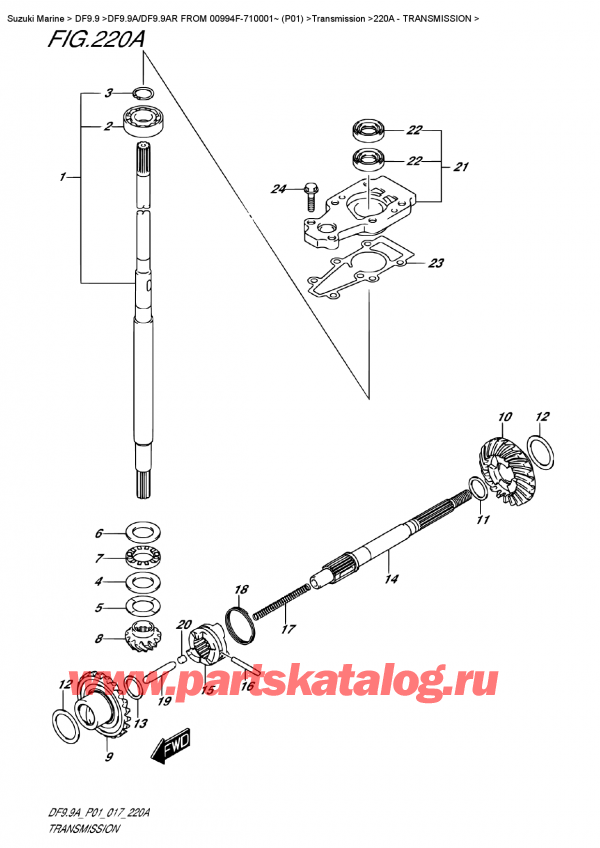 Suzuki Marine > DF9.9 >DF9.9A/DF9.9AR FROM 00994F-710001~ (P01) >Transmission >220A - TRANSMISSION >

FIG.220A

3
2
1
22
22
21
24
23
10
12
11
14
6
7
4
5
8
18
17
20
15
16
19
12
13
9
FWD

www.partskatalog.ru

DF9.9A_P01_017_220A
TRANSMISSION