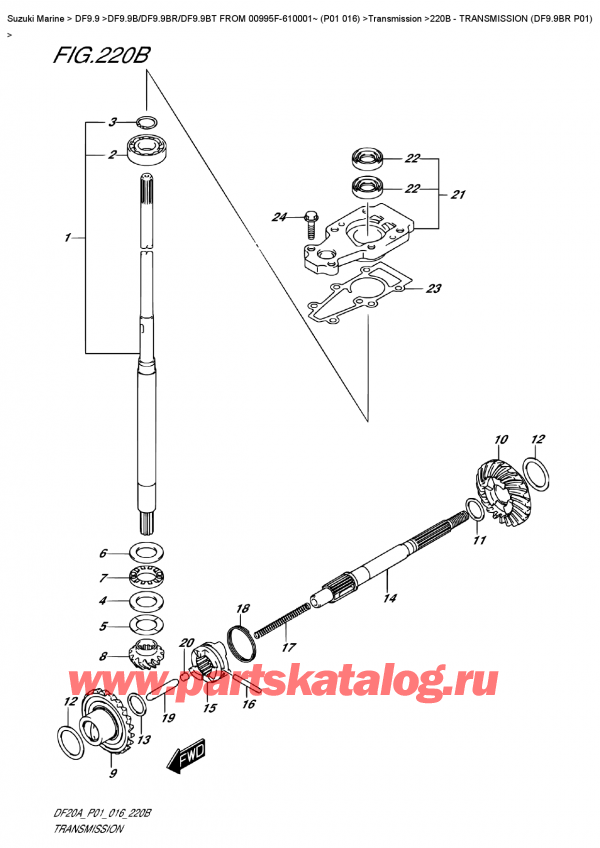 Suzuki Marine > DF9.9 >DF9.9B/DF9.9BR/DF9.9BT FROM 00995F-610001~ (P01 016) >Transmission >220B - TRANSMISSION (DF9.9BR P01) >

FIG.220B

3
2
1
22
22
21
24
23
10
12
11
14
6
7
4
5
8
18
17
20
15
16
19
12
13
9
FWD

www.partskatalog.ru

DF20A_P01_016_220B
TRANSMISSION