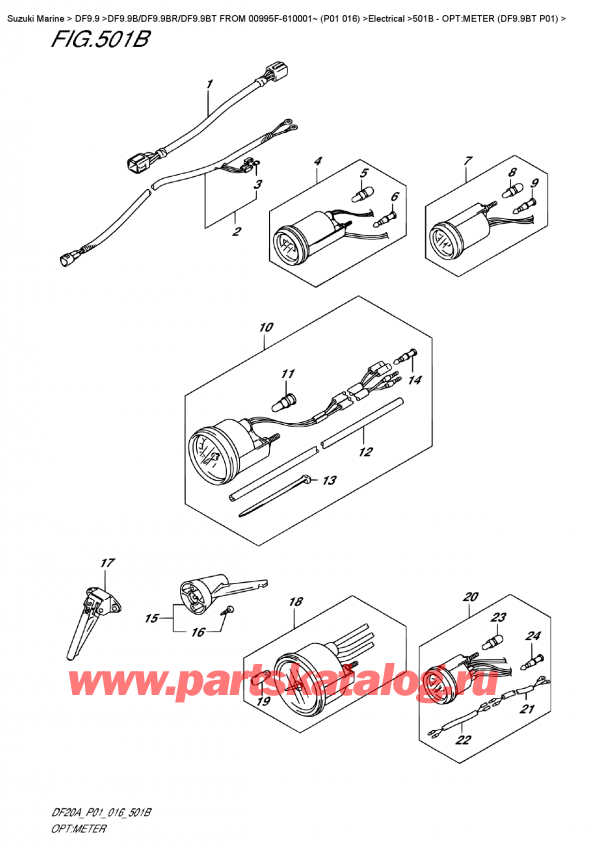 Suzuki Marine > DF9.9 >DF9.9B/DF9.9BR/DF9.9BT FROM 00995F-610001~ (P01 016) >Electrical >501B - OPT:METER (DF9.9BT P01) >

FIG.501B

1
3
2
4
5
6
7
8
9
10
11
14
12
13
17
15
16
18
19
20
23
24
21
22

www.partskatalog.ru

DF20A_P01_016_501B
OPT:METER