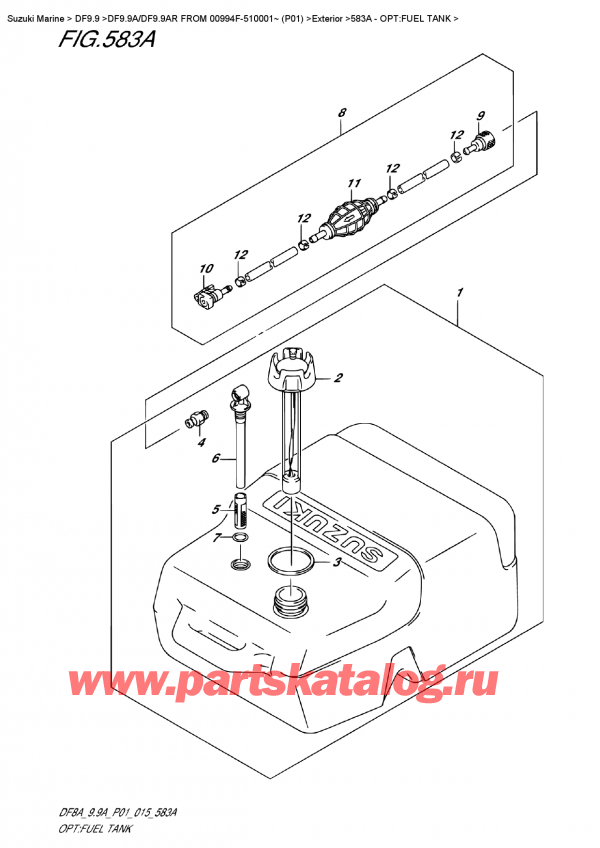 Suzuki Marine > DF9.9 >DF9.9A/DF9.9AR FROM 00994F-510001~ (P01) >Exterior >583A - OPT:FUEL TANK >

FIG.583A

8
9
12
12
11
12
12
10
1
2
4
6
5
7
3
SUZUKI

www.partskatalog.ru

DF8A_9.9A_P01_015_583A
OPT:FUEL TANK